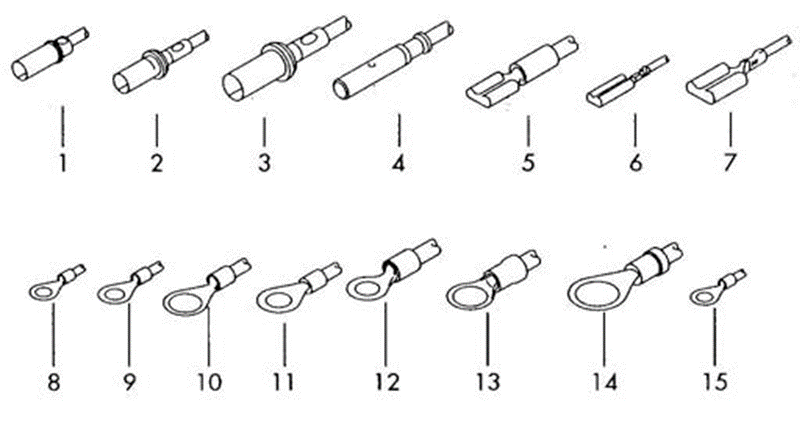 1 2 3 4 5 6 7

8 9 10 11 12 13 14 15