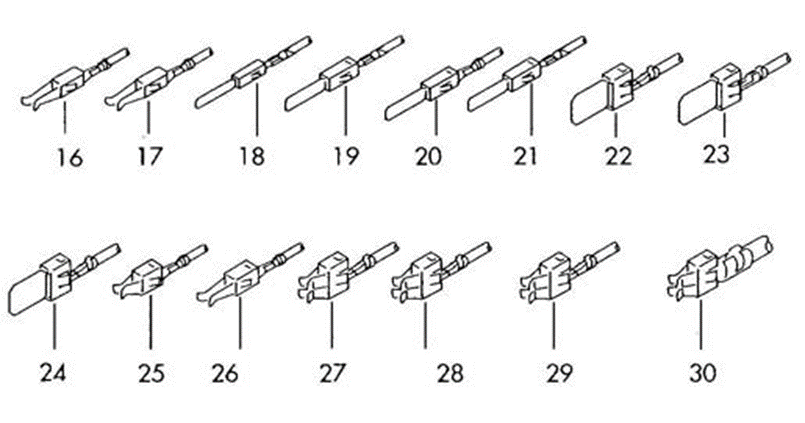 16 17 18 19 20 21 22 23

24 25 26 27 28 29 30